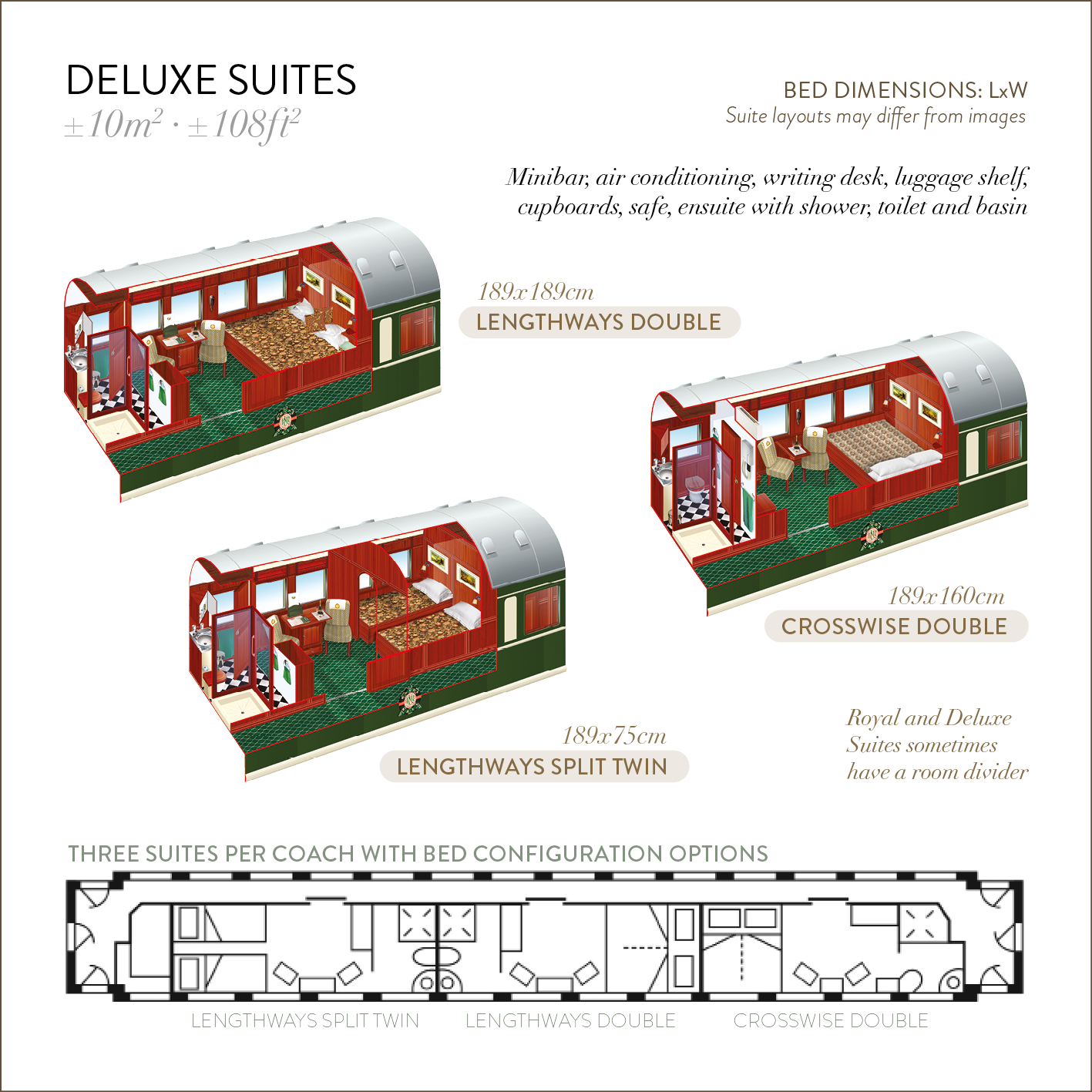 DELUXE SUITES
$\pm 10m^2 \cdot \pm 108ft^2$

BED DIMENSIONS: LxW
Suite layouts may differ from images

Minibar, air conditioning, writing desk, luggage shelf, cupboards, safe, ensuite with shower, toilet and basin

189x189cm
LENGTHWAYS DOUBLE

189x160cm
CROSSWISE DOUBLE

189x75cm
LENGTHWAYS SPLIT TWIN

Royal and Deluxe Suites sometimes have a room divider

THREE SUITES PER COACH WITH BED CONFIGURATION OPTIONS

LENGTHWAYS SPLIT TWIN
LENGTHWAYS DOUBLE
CROSSWISE DOUBLE